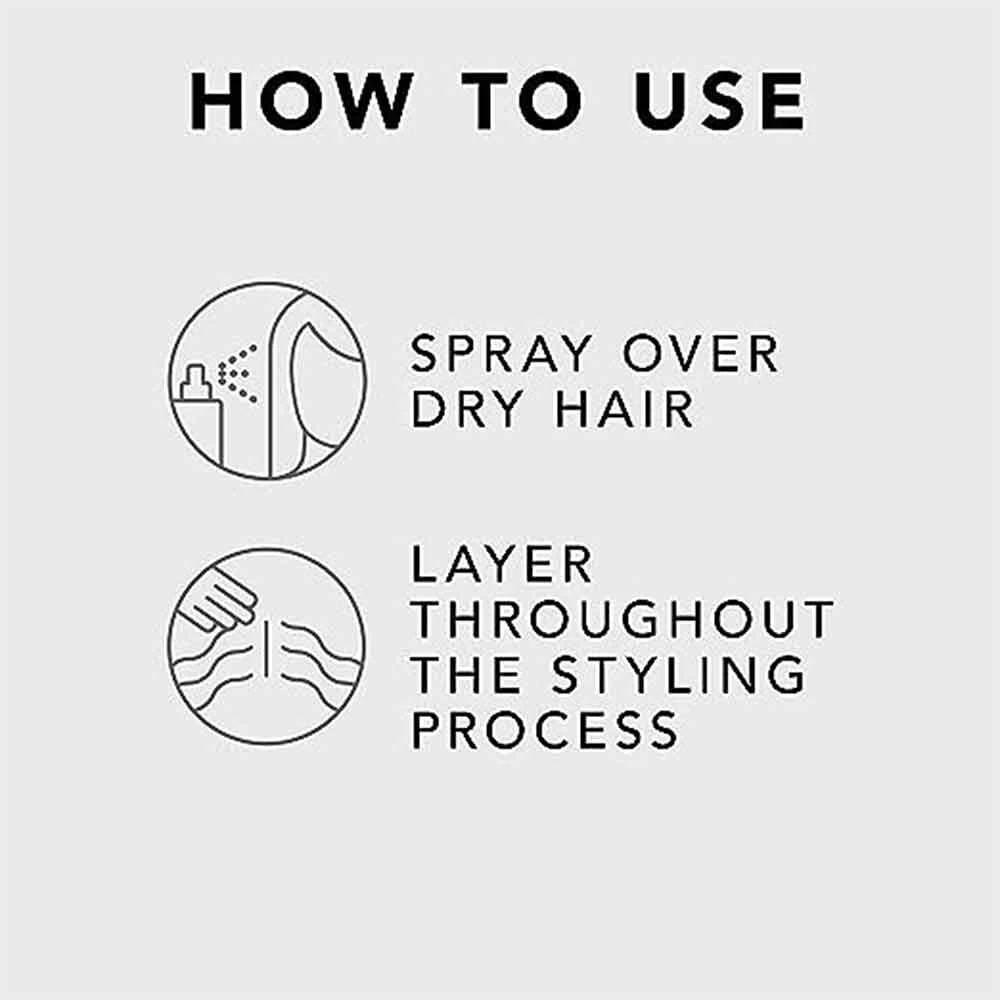 HOW TO USE

SPRAY OVER DRY HAIR

LAYER THROUGHOUT THE STYLING PROCESS